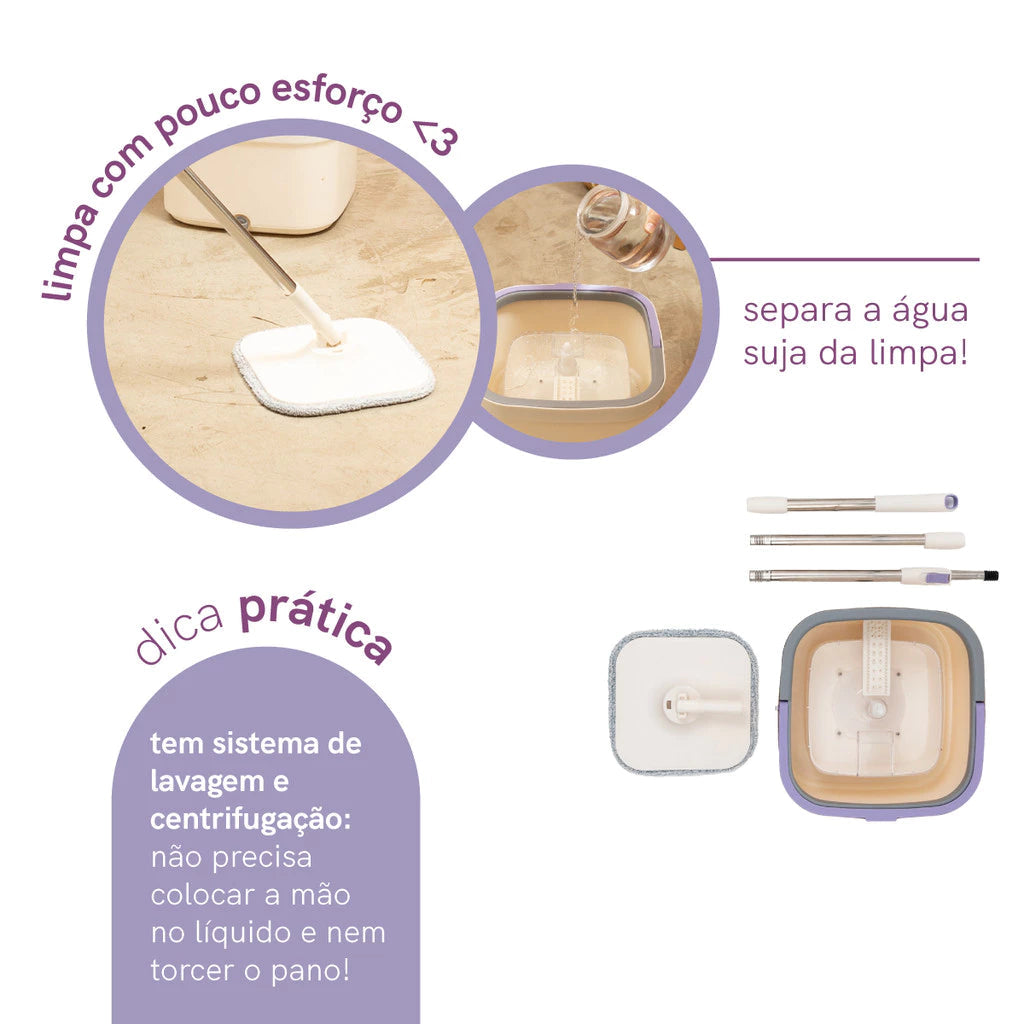 limpa com pouco esforço <3

separa a água suja da limpa!

dica prática

tem sistema de lavagem e centrifugação: não precisa colocar a mão no líquido e nem torcer o pano!